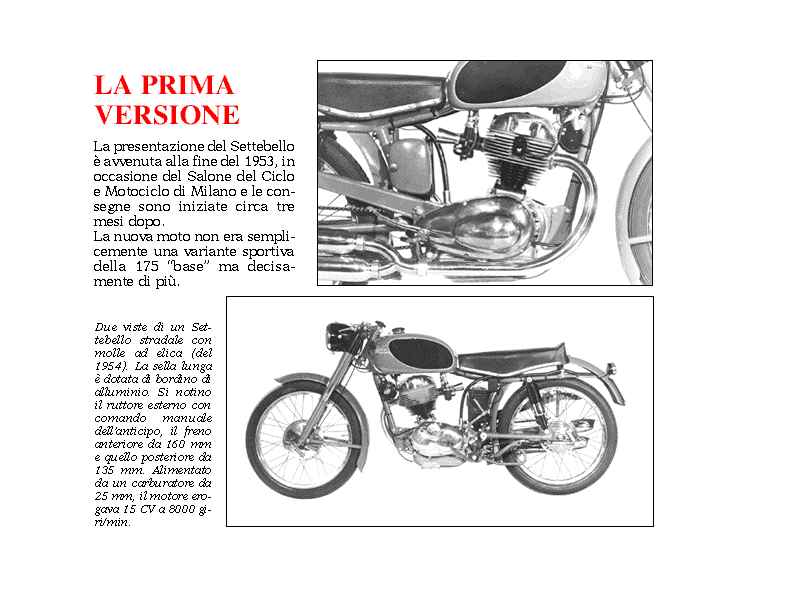 LA PRIMA VERSIONE

La presentazione del Settebello è avvenuta alla fine del 1953, in occasione del Salone del Ciclo e Motociclo di Milano e le consegne sono iniziate circa tre mesi dopo.
La nuova moto non era semplicemente una variante sportiva della 175 "base" ma decisamente di più.

Due viste di un Settebello stradale con molle ad elica (del 1954). La sella lunga è dotata di bordino di alluminio. Si notino il ruttore esterno con comando manuale dell'anticipo, il freno anteriore da 160 mm e quello posteriore da 135 mm. Alimentato da un carburatore da 25 mm, il motore erogava 15 CV a 8000 giri/min.